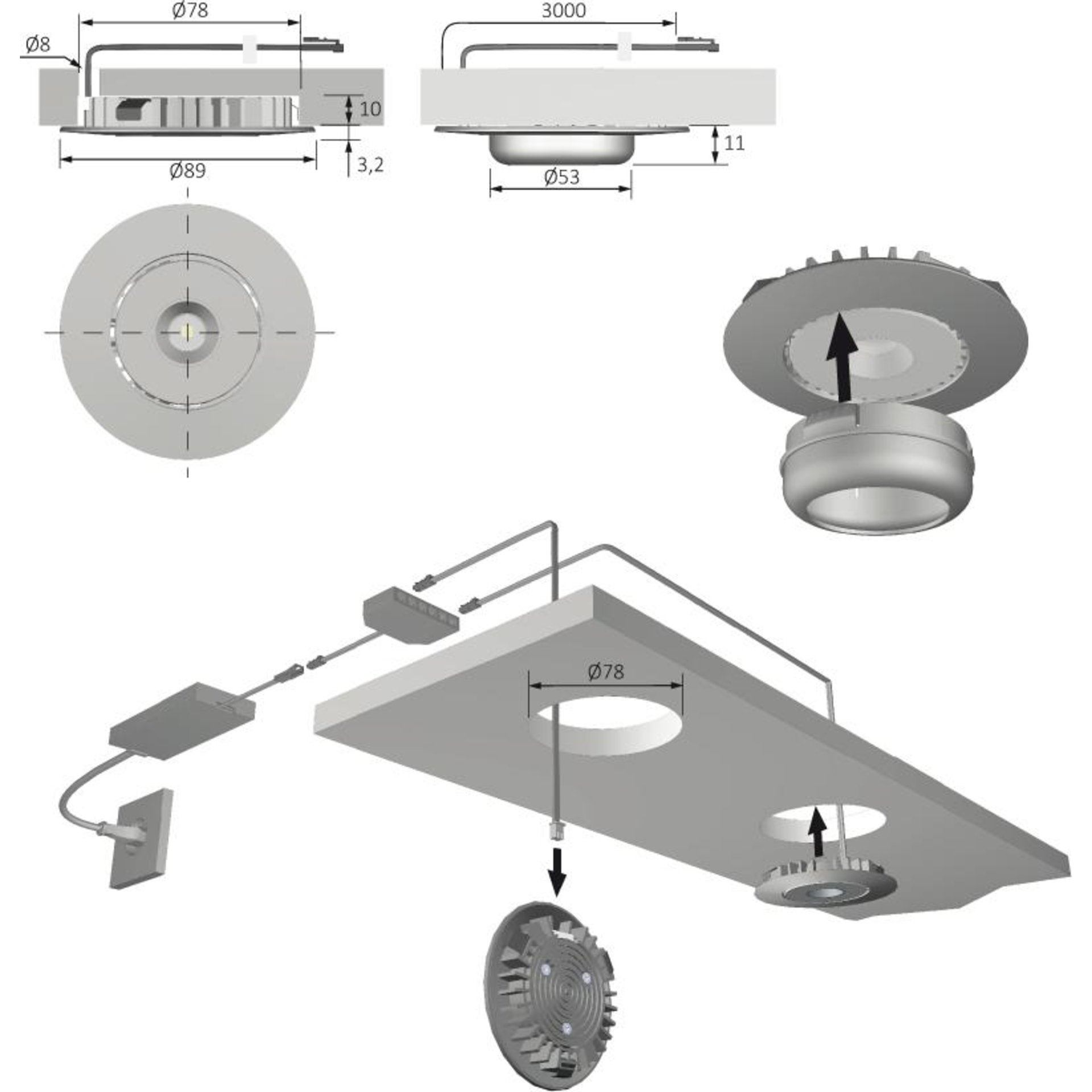 Ø78

Ø8

10

3,2

Ø89

3000

11

Ø53

Ø78